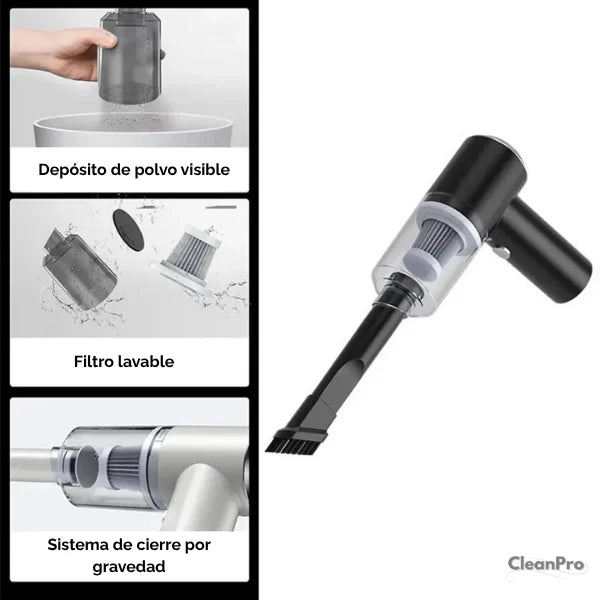 Depósito de polvo visible

Filtro lavable

Sistema de cierre por gravedad

CleanPro